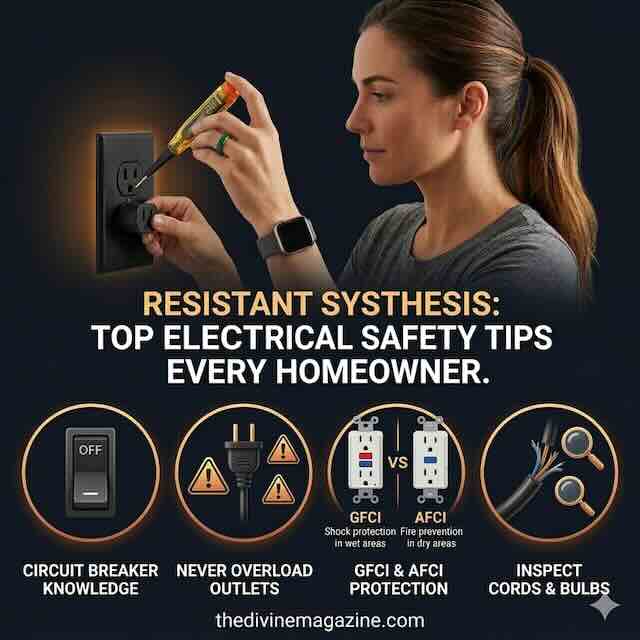 RESISTANT SYSTHESIS:
TOP ELECTRICAL SAFETY TIPS EVERY HOMEOWNER.

OFF

CIRCUIT BREAKER KNOWLEDGE

NEVER OVERLOAD OUTLETS

VS

GFCI
Shock protection in wet areas

AFCI
Fire prevention in dry areas

GFCI & AFCI PROTECTION

INSPECT CORDS & BULBS

thedivinemagazine.com